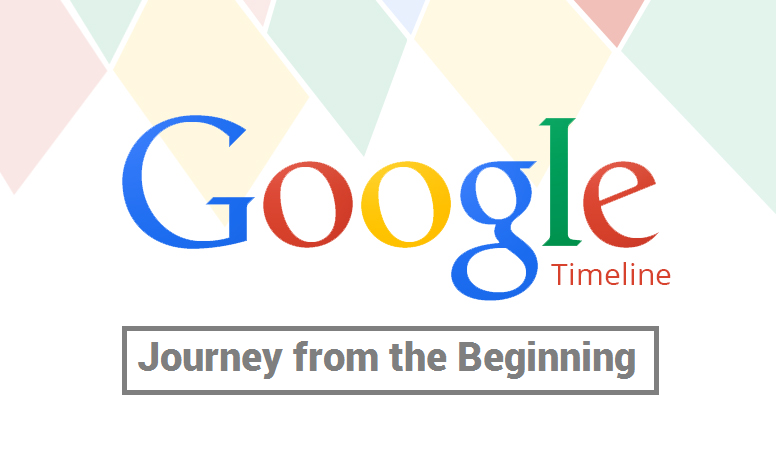 Google
Timeline

Journey from the Beginning